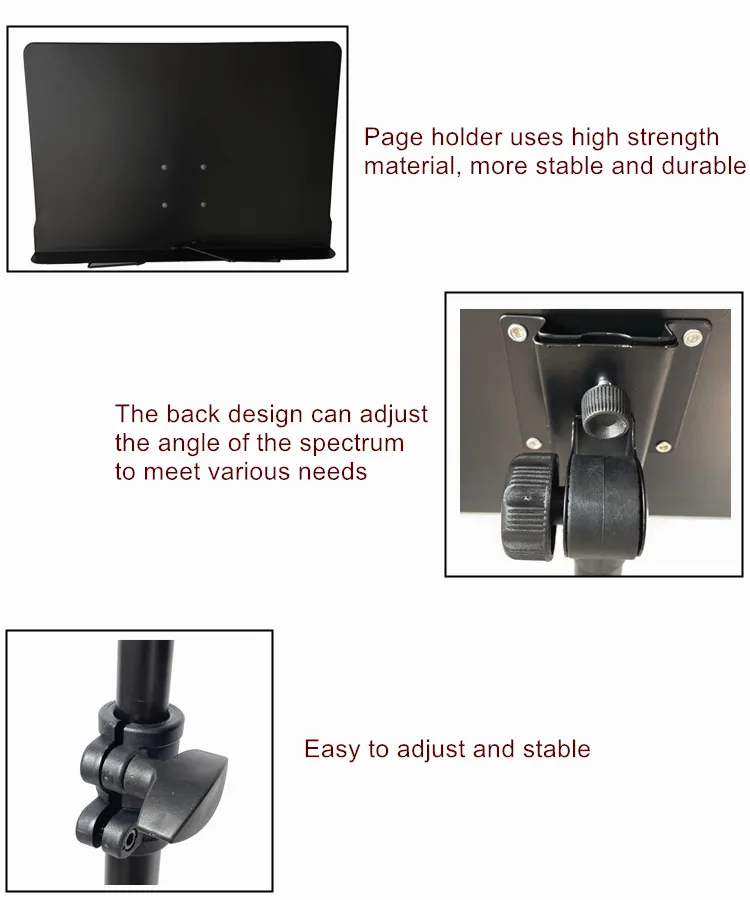 Page holder uses high strength material, more stable and durable

The back design can adjust the angle of the spectrum to meet various needs

Easy to adjust and stable