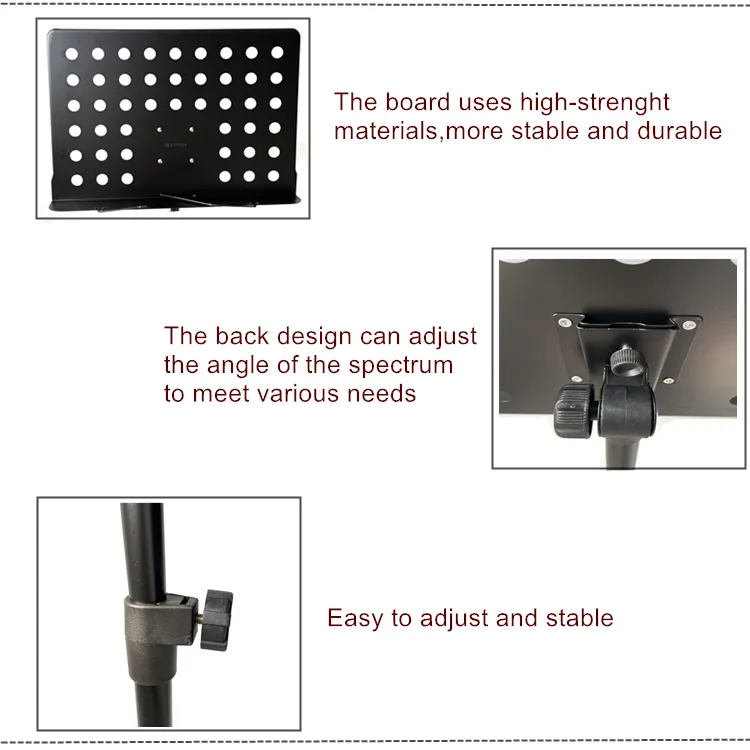 The board uses high-strenght materials,more stable and durable

The back design can adjust the angle of the spectrum to meet various needs

Easy to adjust and stable