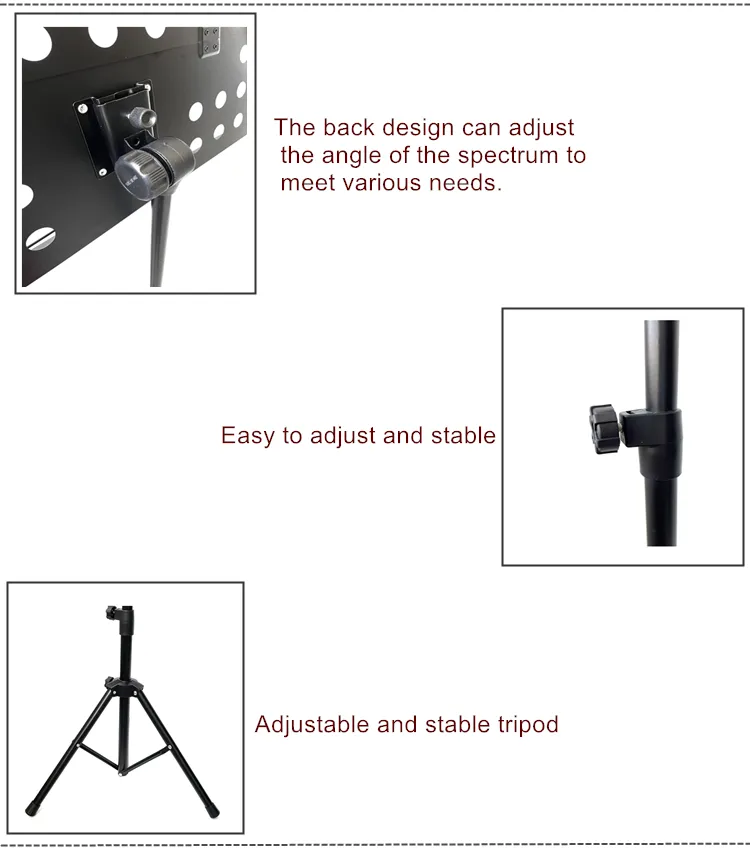 The back design can adjust the angle of the spectrum to meet various needs.

Easy to adjust and stable

Adjustable and stable tripod